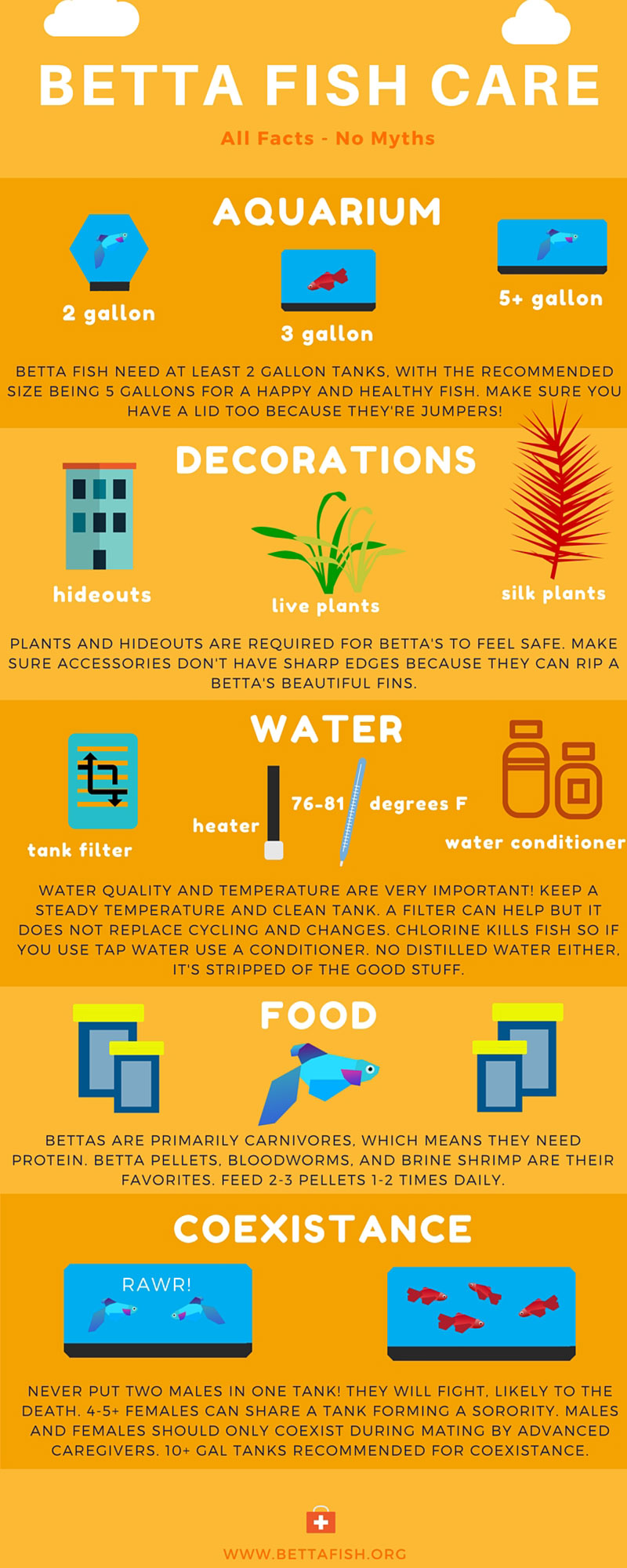 BETTA FISH CARE

All Facts - No Myths

AQUARIUM

2 gallon

3 gallon

5+ gallon

BETTA FISH NEED AT LEAST 2 GALLON TANKS, WITH THE RECOMMENDED SIZE BEING 5 GALLONS FOR A HAPPY AND HEALTHY FISH. MAKE SURE YOU HAVE A LID TOO BECAUSE THEY'RE JUMPERS!

DECORATIONS

hideouts

live plants

silk plants

PLANTS AND HIDEOUTS ARE REQUIRED FOR BETTA'S TO FEEL SAFE. MAKE SURE ACCESSORIES DON'T HAVE SHARP EDGES BECAUSE THEY CAN RIP A BETTA'S BEAUTIFUL FINS.

WATER

tank filter

heater

76-81 degrees F

water conditioner

WATER QUALITY AND TEMPERATURE ARE VERY IMPORTANT! KEEP A STEADY TEMPERATURE AND CLEAN TANK. A FILTER CAN HELP BUT IT DOES NOT REPLACE CYCLING AND CHANGES. CHLORINE KILLS FISH SO IF YOU USE TAP WATER USE A CONDITIONER. NO DISTILLED WATER EITHER, IT'S STRIPPED OF THE GOOD STUFF.

FOOD

BETTAS ARE PRIMARILY CARNIVORES, WHICH MEANS THEY NEED PROTEIN. BETTA PELLETS, BLOODWORMS, AND BRINE SHRIMP ARE THEIR FAVORITES. FEED 2-3 PELLETS 1-2 TIMES DAILY.

COEXISTANCE

RAWR!

NEVER PUT TWO MALES IN ONE TANK! THEY WILL FIGHT, LIKELY TO THE DEATH. 4-5+ FEMALES CAN SHARE A TANK FORMING A SORORITY. MALES AND FEMALES SHOULD ONLY COEXIST DURING MATING BY ADVANCED CAREGIVERS. 10+ GAL TANKS RECOMMENDED FOR COEXISTANCE.

WWW.BETTAFISH.ORG